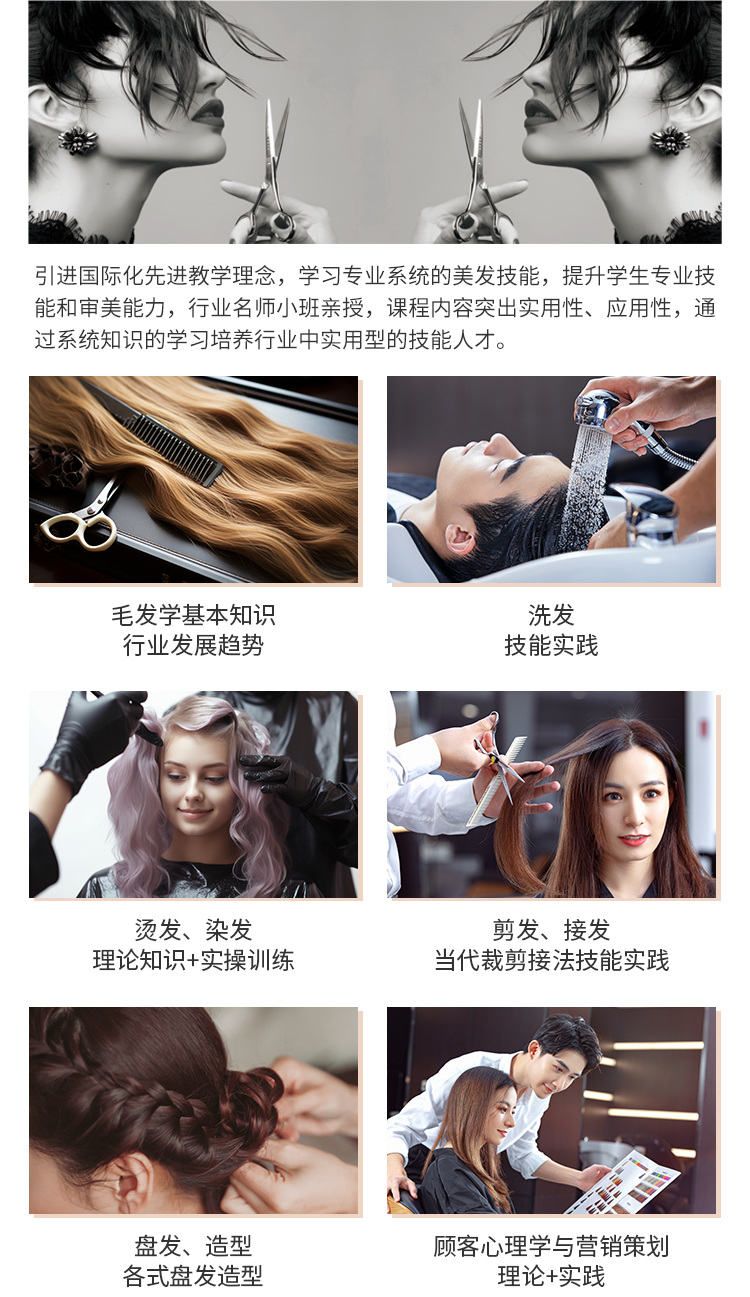 引进国际化先进教学理念，学习专业系统的美发技能，提升学生专业技能和审美能力，行业名师小班亲授，课程内容突出实用性、应用性，通过系统知识的学习培养行业中实用型的技能人才。

毛发学基本知识
行业发展趋势

洗发
技能实践

烫发、染发
理论知识+实操训练

剪发、接发
当代裁剪接法技能实践

盘发、造型
各式盘发造型

顾客心理学与营销策划
理论+实践